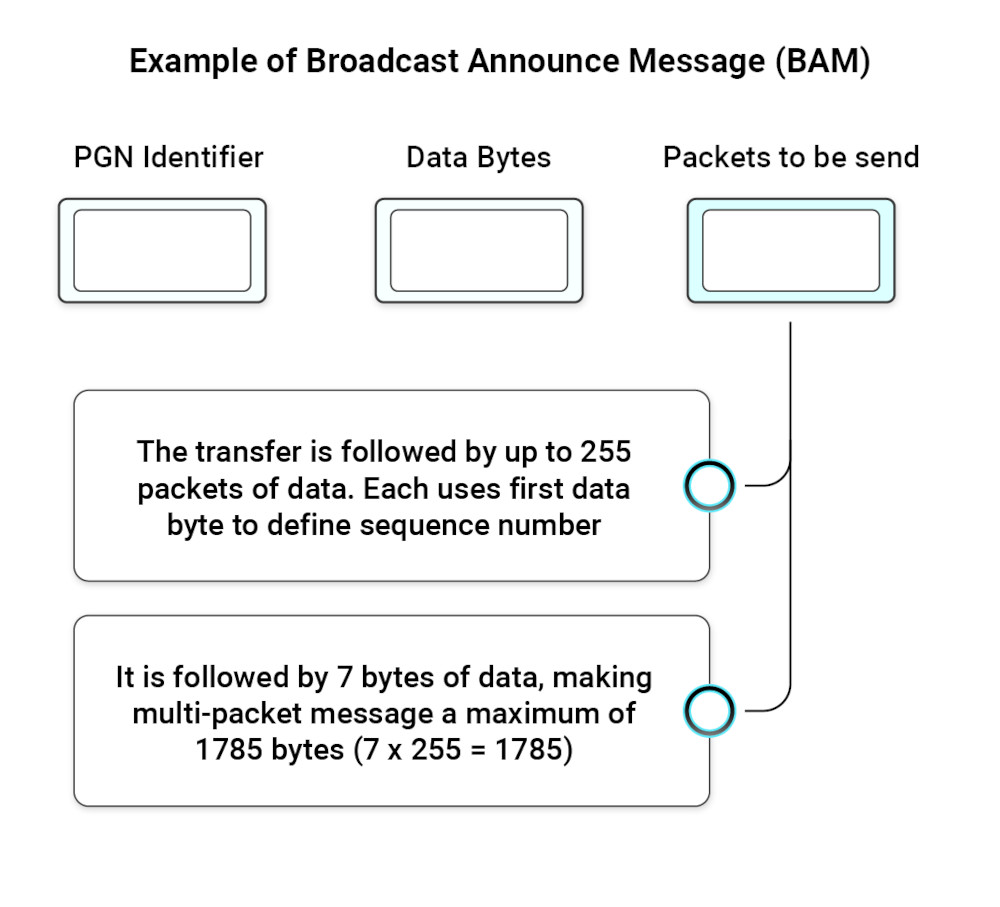 Example of Broadcast Announce Message (BAM)

PGN Identifier

Data Bytes

Packets to be send

The transfer is followed by up to 255 packets of data. Each uses first data byte to define sequence number

It is followed by 7 bytes of data, making multi-packet message a maximum of 1785 bytes (7 x 255 = 1785)